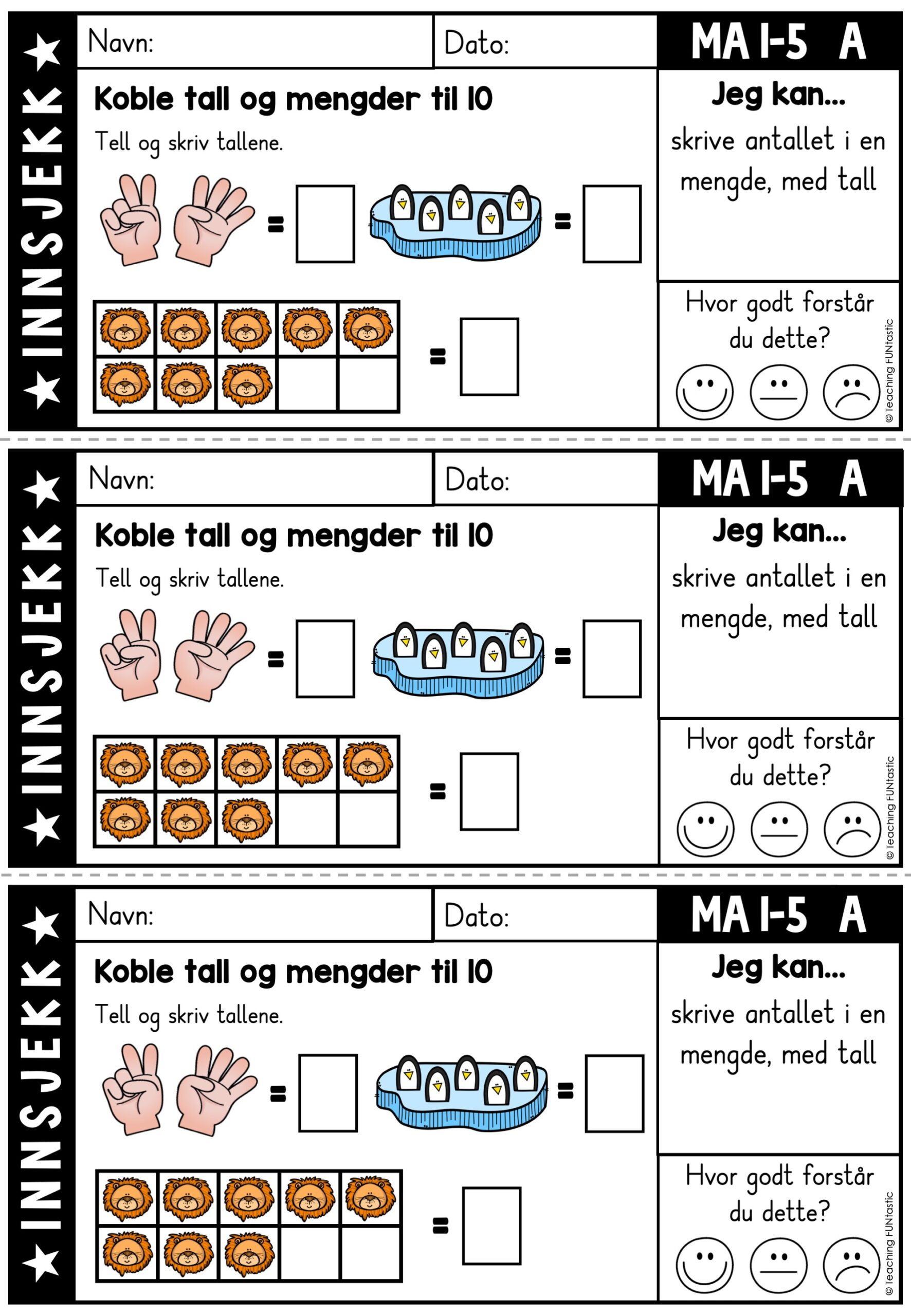 ★ INNSJEKK ★

Navn:

Dato:

MA 1-5 A

Koble tall og mengder til 10

Tell og skriv tallene.

= 

= 

= 

Jeg kan...

skrive antallet i en mengde, med tall

Hvor godt forstår du dette?

© Teaching FUNtastic

★ INNSJEKK ★

Navn:

Dato:

MA 1-5 A

Koble tall og mengder til 10

Tell og skriv tallene.

= 

= 

= 

Jeg kan...

skrive antallet i en mengde, med tall

Hvor godt forstår du dette?

© Teaching FUNtastic

★ INNSJEKK ★

Navn:

Dato:

MA 1-5 A

Koble tall og mengder til 10

Tell og skriv tallene.

= 

= 

= 

Jeg kan...

skrive antallet i en mengde, med tall

Hvor godt forstår du dette?

© Teaching FUNtastic